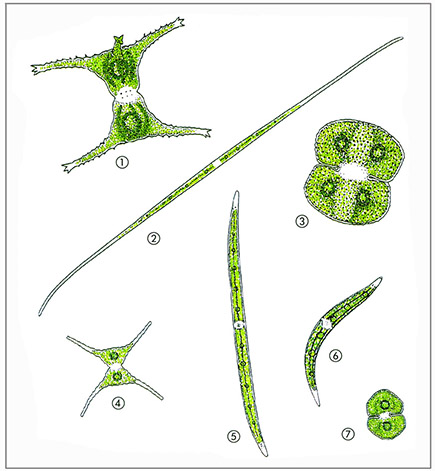 ①
②
③
④
⑤
⑥
⑦